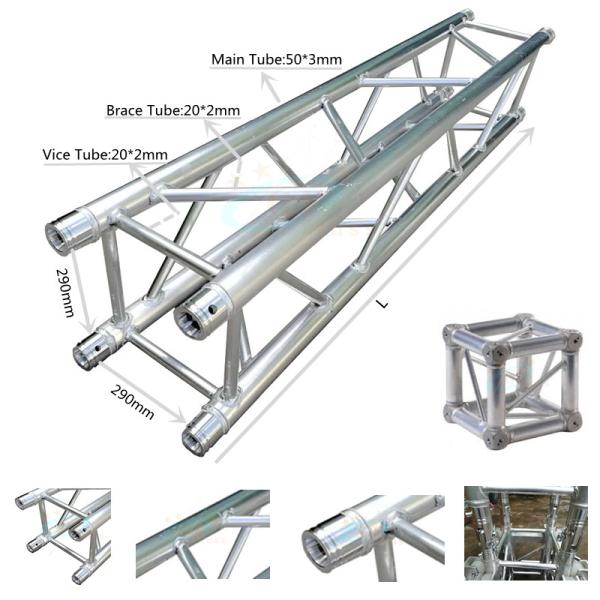 Main Tube:50*3mm

Brace Tube:20*2mm

Vice Tube:20*2mm

290mm

290mm

L