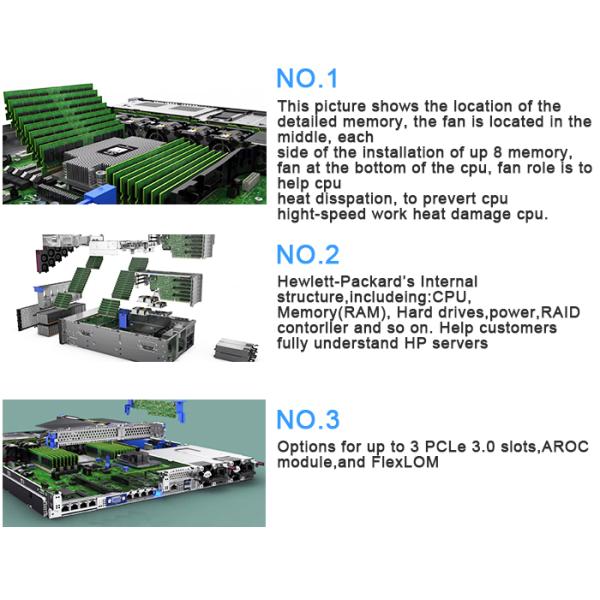 NO.1

This picture shows the location of the detailed memory, the fan is located in the middle, each
side of the installation of up 8 memory, fan at the bottom of the cpu, fan role is to help cpu
heat disspation, to prevert cpu hight-speed work heat damage cpu.

NO.2

Hewlett-Packard's Internal structure,includeing:CPU, Memory(RAM), Hard drives,power,RAID contorller and so on. Help customers fully understand HP servers

NO.3

Options for up to 3 PCLe 3.0 slots,AROC module,and FlexLOM