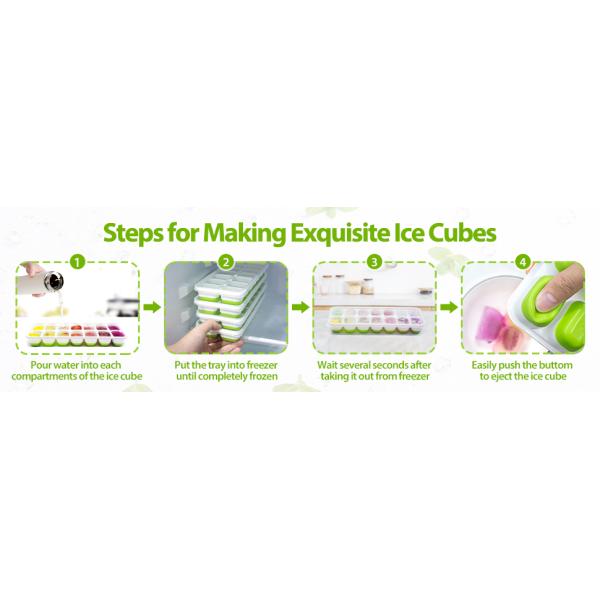 Steps for Making Exquisite Ice Cubes

1

Pour water into each compartments of the ice cube

2

Put the tray into freezer until completely frozen

3

Wait several seconds after taking it out from freezer

4

Easily push the buttom to eject the ice cube