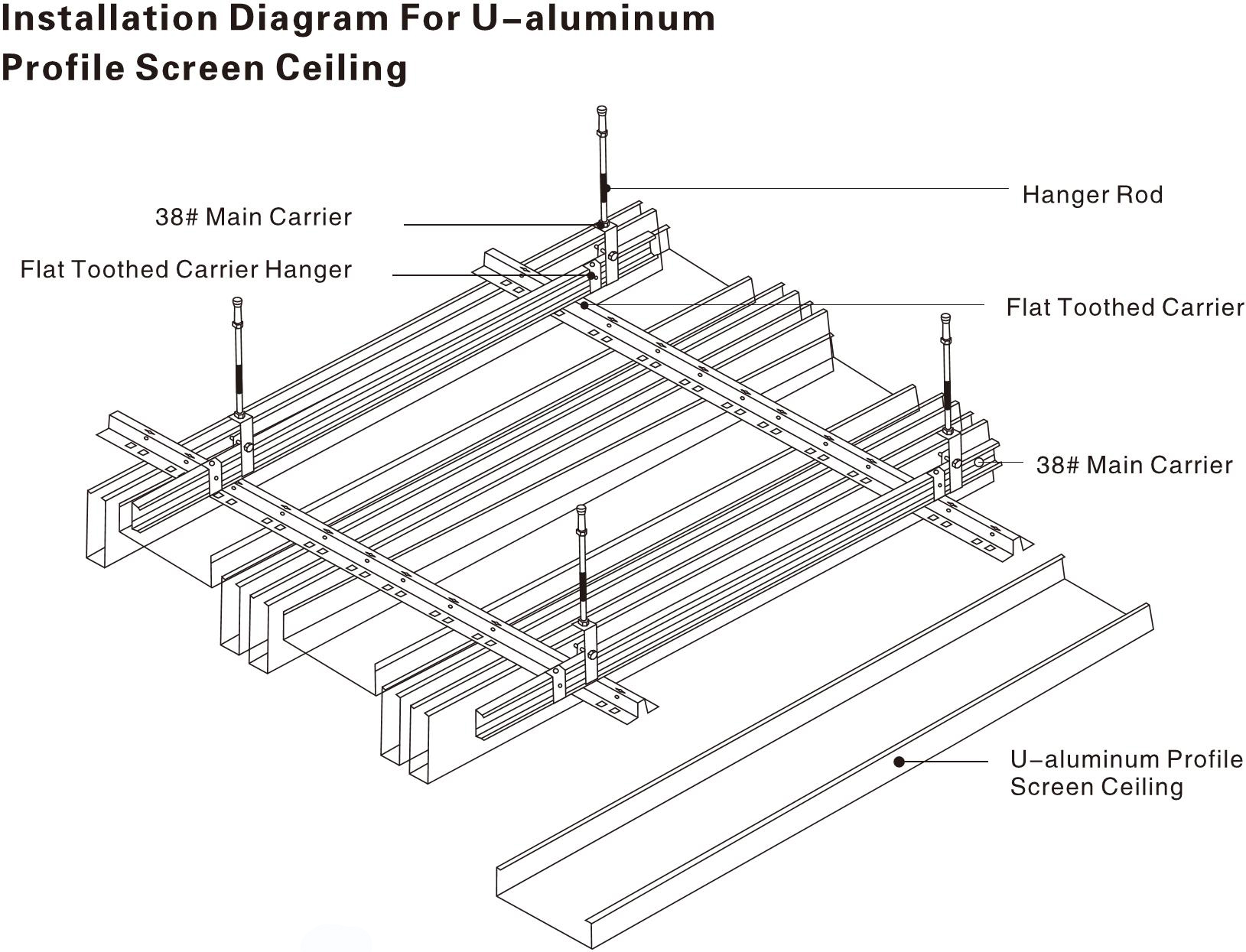 Installation Diagram For U–aluminum Profile Screen Ceiling

Hanger Rod

38# Main Carrier

Flat Toothed Carrier Hanger

Flat Toothed Carrier

38# Main Carrier

U–aluminum Profile Screen Ceiling