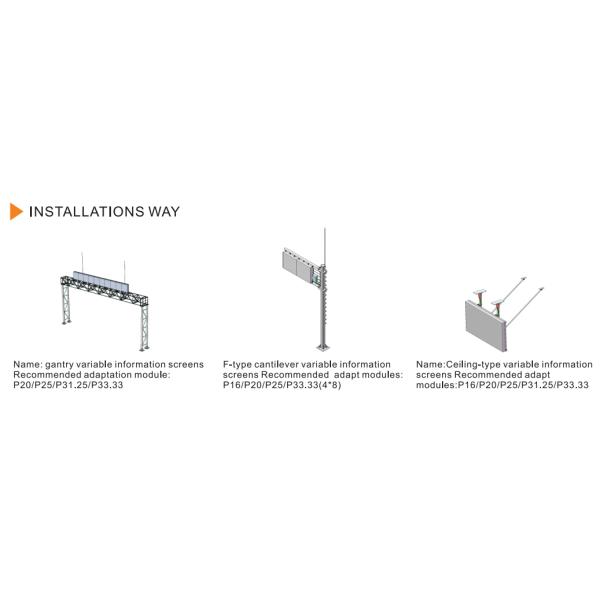 INSTALLATIONS WAY

Name: gantry variable information screens Recommended adaptation module: P20/P25/P31.25/P33.33

F-type cantilever variable information screens Recommended adapt modules: P16/P20/P25/P33.33(4*8)

Name:Ceiling-type variable information screens Recommended adapt modules:P16/P20/P25/P31.25/P33.33