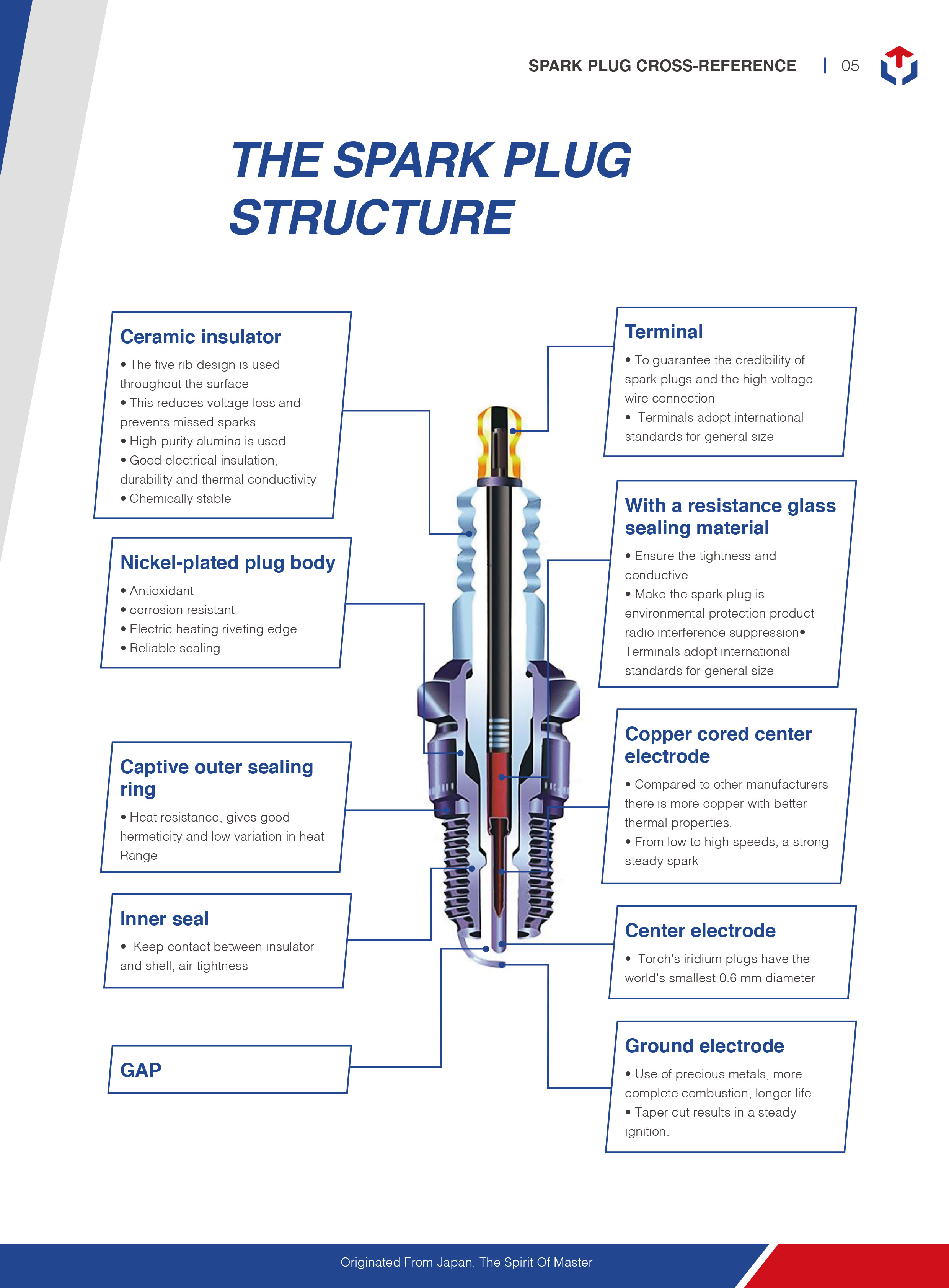 SPARK PLUG CROSS-REFERENCE | 05

THE SPARK PLUG STRUCTURE

Ceramic insulator
• The five rib design is used throughout the surface
• This reduces voltage loss and prevents missed sparks
• High-purity alumina is used
• Good electrical insulation, durability and thermal conductivity
• Chemically stable

Nickel-plated plug body
• Antioxidant
• corrosion resistant
• Electric heating riveting edge
• Reliable sealing

Captive outer sealing ring
• Heat resistance, gives good hermeticity and low variation in heat Range

Inner seal
• Keep contact between insulator and shell, air tightness

GAP

Terminal
• To guarantee the credibility of spark plugs and the high voltage wire connection
• Terminals adopt international standards for general size

With a resistance glass sealing material
• Ensure the tightness and conductive
• Make the spark plug is environmental protection product radio interference suppression• Terminals adopt international standards for general size

Copper cored center electrode
• Compared to other manufacturers there is more copper with better thermal properties.
• From low to high speeds, a strong steady spark

Center electrode
• Torch's iridium plugs have the world's smallest 0.6 mm diameter

Ground electrode
• Use of precious metals, more complete combustion, longer life
• Taper cut results in a steady ignition.

Originated From Japan, The Spirit Of Master