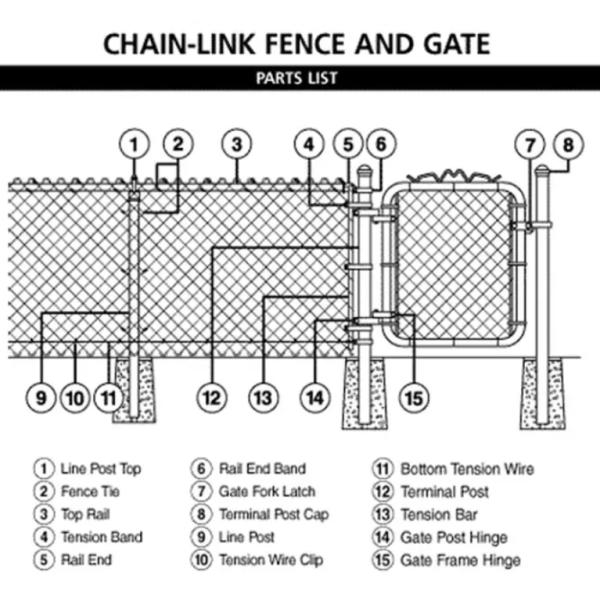 CHAIN-LINK FENCE AND GATE

PARTS LIST

1 2 3 4 5 6 7 8

9 10 11 12 13 14 15

1 Line Post Top
2 Fence Tie
3 Top Rail
4 Tension Band
5 Rail End

6 Rail End Band
7 Gate Fork Latch
8 Terminal Post Cap
9 Line Post
10 Tension Wire Clip

11 Bottom Tension Wire
12 Terminal Post
13 Tension Bar
14 Gate Post Hinge
15 Gate Frame Hinge