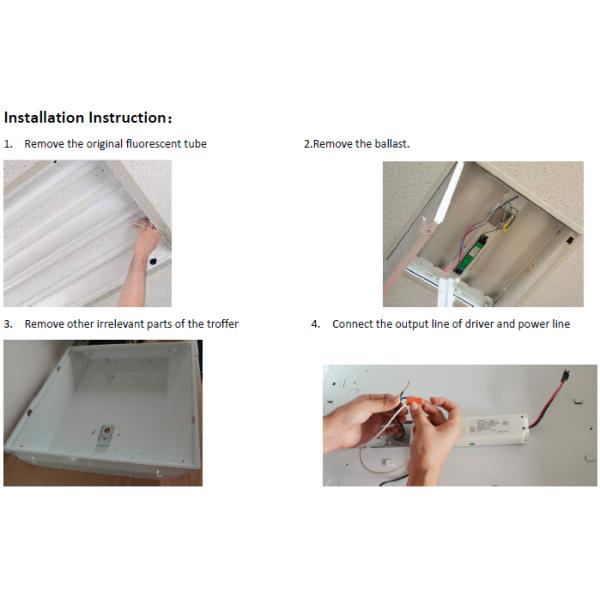 Installation Instruction：

1. Remove the original fluorescent tube

2.Remove the ballast.

3. Remove other irrelevant parts of the troffer

4. Connect the output line of driver and power line