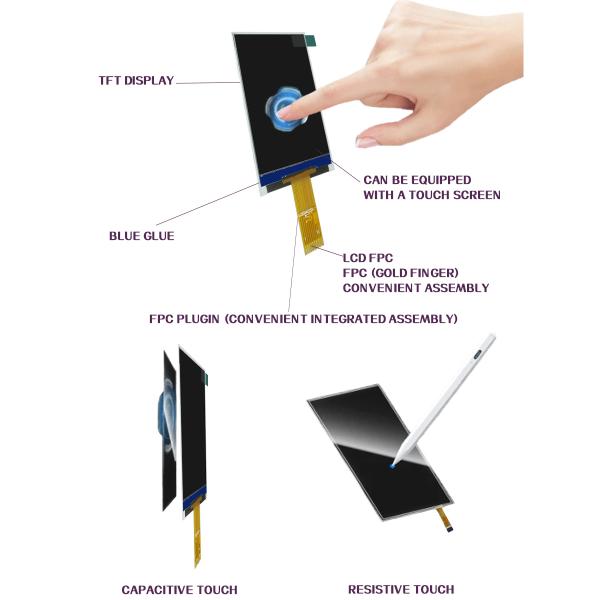 TFT DISPLAY

CAN BE EQUIPPED WITH A TOUCH SCREEN

BLUE GLUE

LCD FPC
FPC (GOLD FINGER)
CONVENIENT ASSEMBLY

FPC PLUGIN (CONVENIENT INTEGRATED ASSEMBLY)

CAPACITIVE TOUCH

RESISTIVE TOUCH