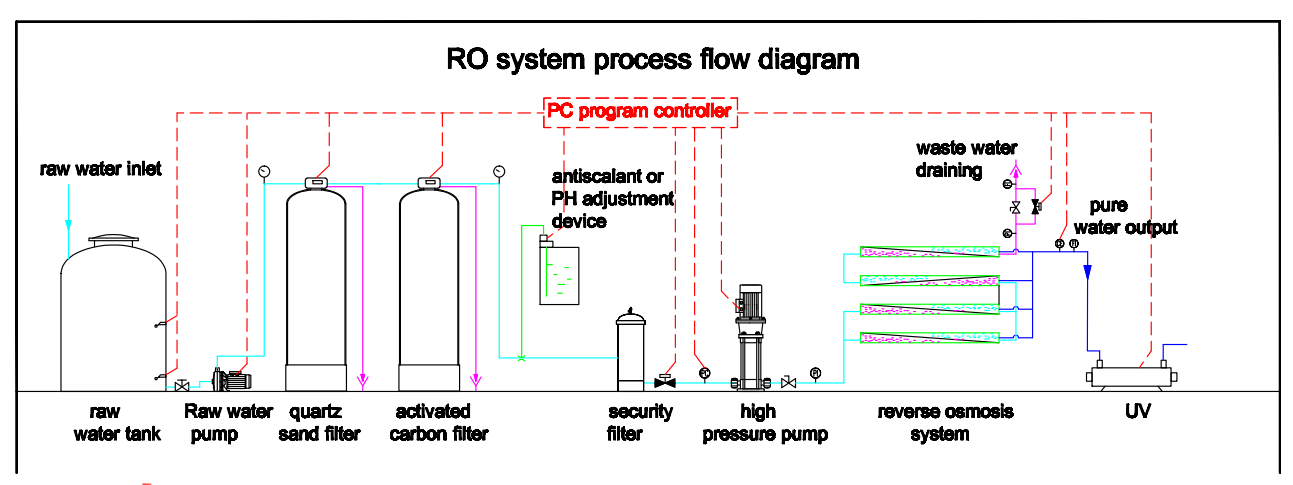 RO system process flow diagram

PC program controller

raw water inlet

antiscalant or PH adjustment device

waste water draining

pure water output

raw water tank

Raw water pump

quartz sand filter

activated carbon filter

security filter

high pressure pump

reverse osmosis system

UV