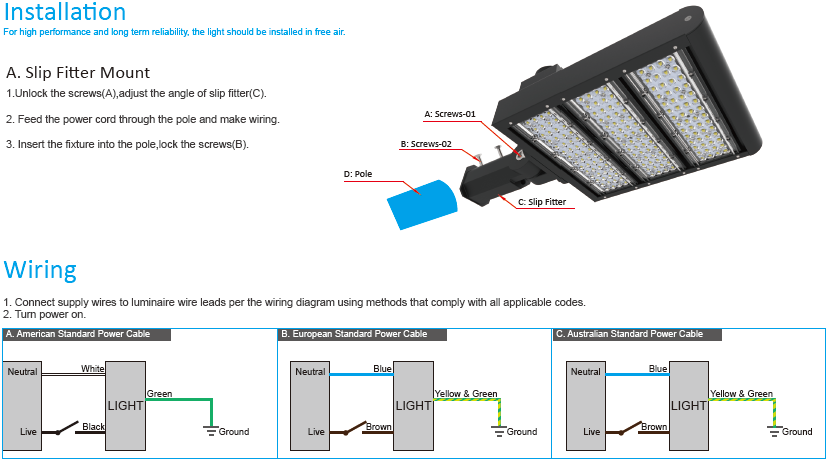 Installation
For high performance and long term reliability, the light should be installed in free air.

A. Slip Fitter Mount
1.Unlock the screws(A),adjust the angle of slip fitter(C).

2. Feed the power cord through the pole and make wiring.

3. Insert the fixture into the pole,lock the screws(B).

A: Screws-01
B: Screws-02
D: Pole
C: Slip Fitter

Wiring

1. Connect supply wires to luminaire wire leads per the wiring diagram using methods that comply with all applicable codes.
2. Turn power on.

A. American Standard Power Cable
Neutral
White
LIGHT
Green
Live
Black
Ground

B. European Standard Power Cable
Neutral
Blue
LIGHT
Yellow & Green
Live
Brown
Ground

C. Australian Standard Power Cable
Neutral
Blue
LIGHT
Yellow & Green
Live
Brown
Ground