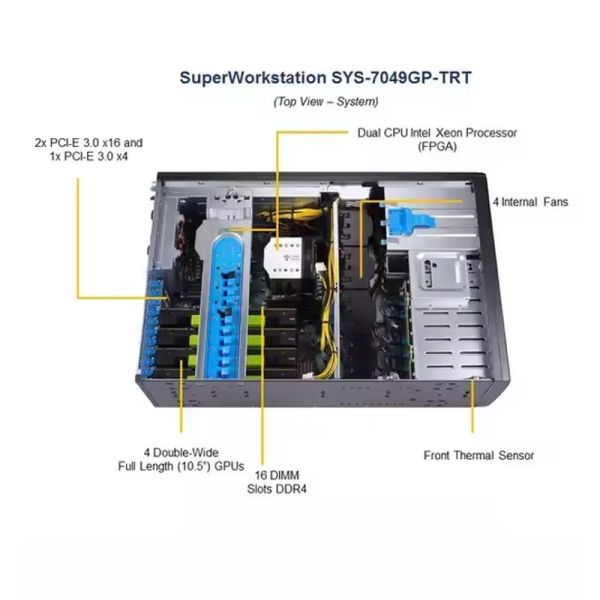 SuperWorkstation SYS-7049GP-TRT

(Top View – System)

2x PCI-E 3.0 x16 and 1x PCI-E 3.0 x4

Dual CPU Intel Xeon Processor (FPGA)

4 Internal Fans

4 Double-Wide Full Length (10.5") GPUs

16 DIMM Slots DDR4

Front Thermal Sensor