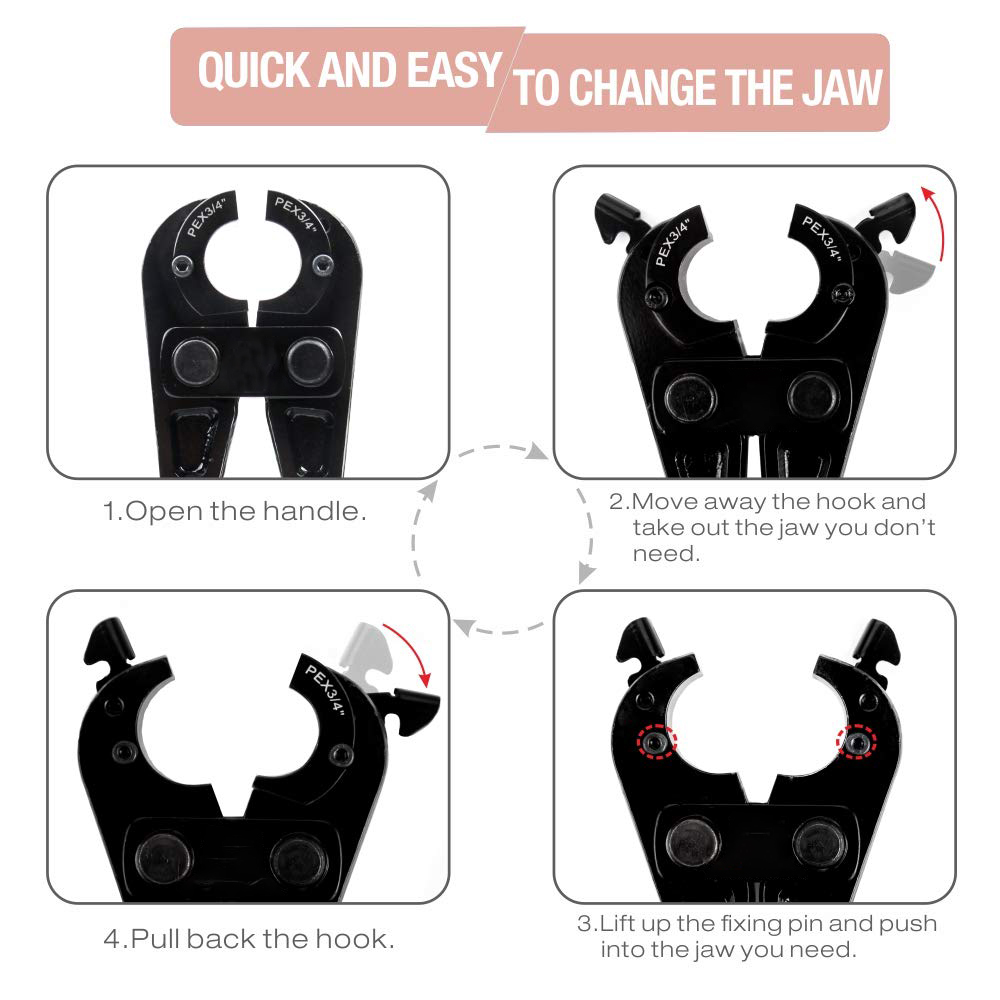 QUICK AND EASY TO CHANGE THE JAW

PEX3/4" PEX3/4"

1.Open the handle.

PEX3/4" PEX3/4"

2.Move away the hook and take out the jaw you don't need.

PEX3/4"

4.Pull back the hook.

3.Lift up the fixing pin and push into the jaw you need.