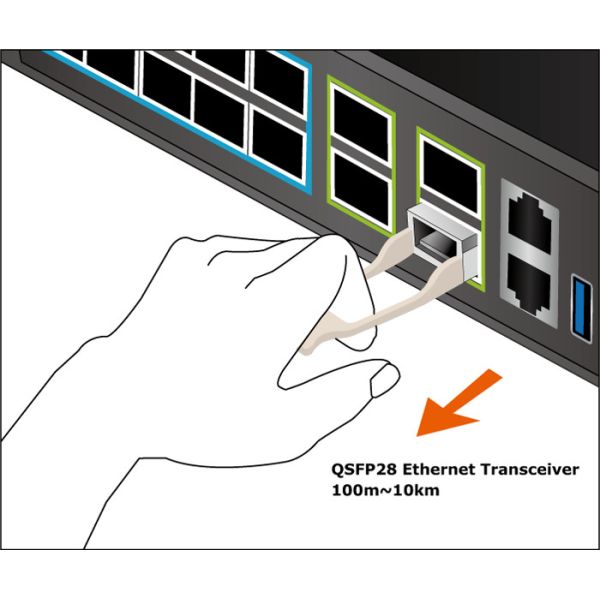 QSFP28 Ethernet Transceiver
100m~10km