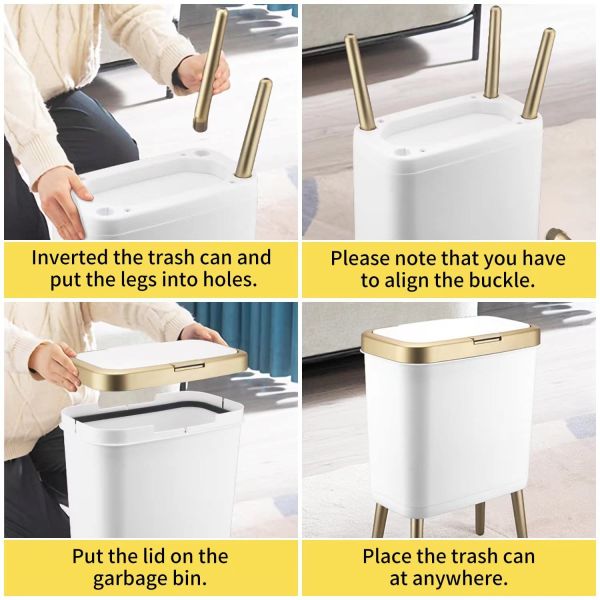 Inverted the trash can and put the legs into holes.

Please note that you have to align the buckle.

Put the lid on the garbage bin.

Place the trash can at anywhere.