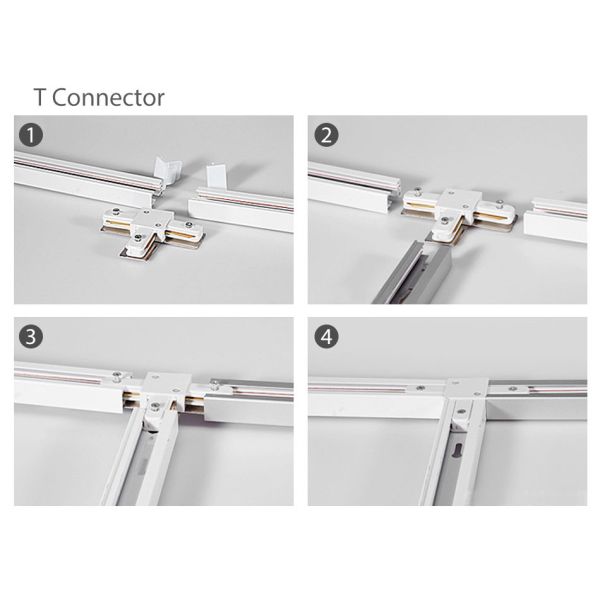 T Connector

1

2

3

4