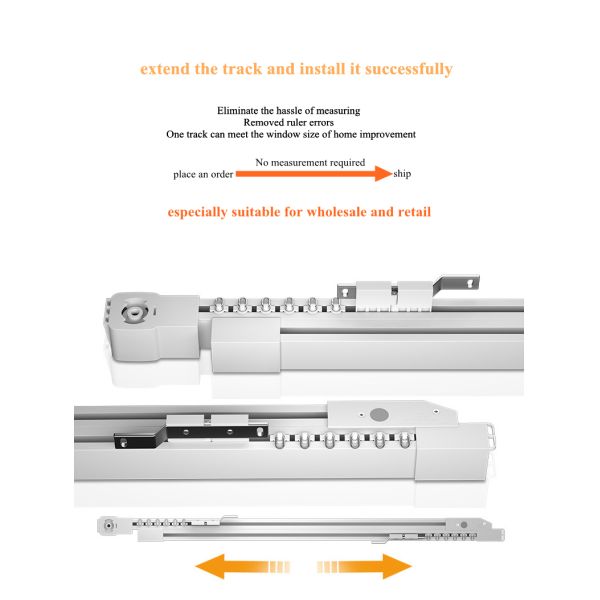 extend the track and install it successfully

Eliminate the hassle of measuring
Removed ruler errors
One track can meet the window size of home improvement

No measurement required
place an order ship

especially suitable for wholesale and retail