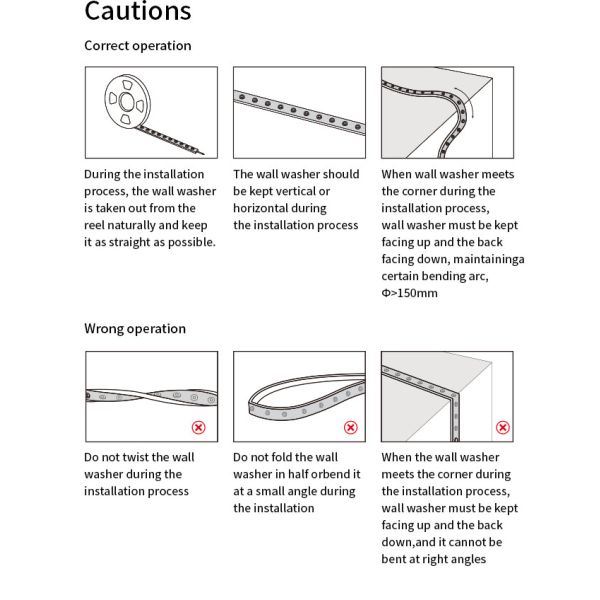 Cautions

Correct operation

During the installation process, the wall washer is taken out from the reel naturally and keep it as straight as possible.

The wall washer should be kept vertical or horizontal during the installation process

When wall washer meets the corner during the installation process, wall washer must be kept facing up and the back facing down, maintaininga certain bending arc, Φ>150mm

Wrong operation

Do not twist the wall washer during the installation process

Do not fold the wall washer in half orbend it at a small angle during the installation

When the wall washer meets the corner during the installation process, wall washer must be kept facing up and the back down,and it cannot be bent at right angles