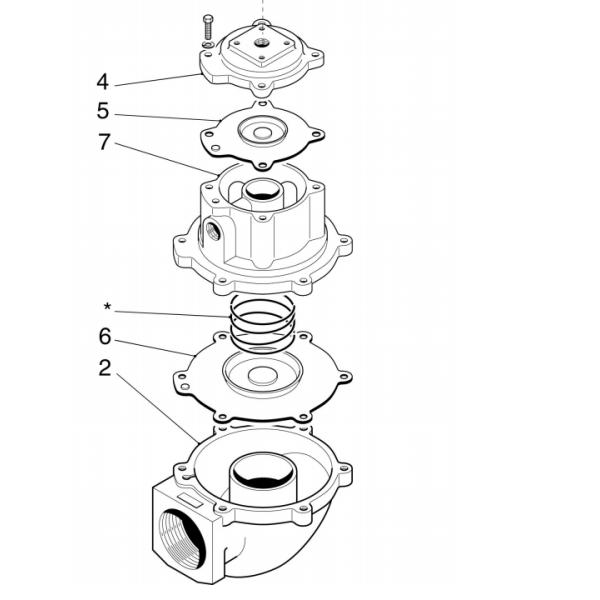 4
5
7
*
6
2