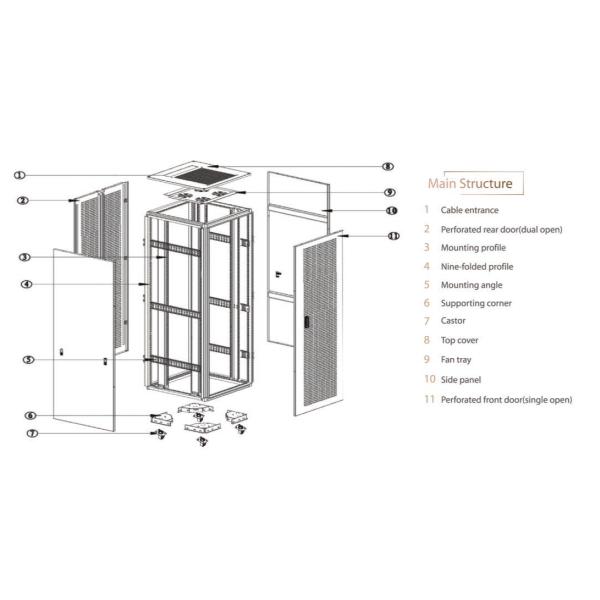 ①
②
③
④
⑤
⑥
⑦
⑧
⑨
⑩
⑪

Main Structure

1 Cable entrance
2 Perforated rear door(dual open)
3 Mounting profile
4 Nine-folded profile
5 Mounting angle
6 Supporting corner
7 Castor
8 Top cover
9 Fan tray
10 Side panel
11 Perforated front door(single open)