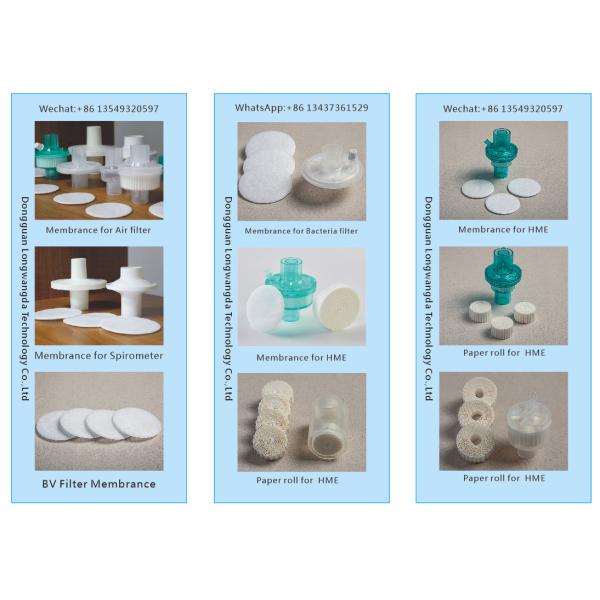 Wechat:+86 13549320597

Dongguan Longwangda Technology Co.,Ltd

Membrance for Air filter

Membrance for Spirometer

BV Filter Membrance

WhatsApp:+86 13437361529

Dongguan Longwangda Technology Co.,Ltd

Membrance for Bacteria filter

Membrance for HME

Paper roll for HME

Wechat:+86 13549320597

Dongguan Longwangda Technology Co.,Ltd

Membrance for HME

Paper roll for HME

Paper roll for HME