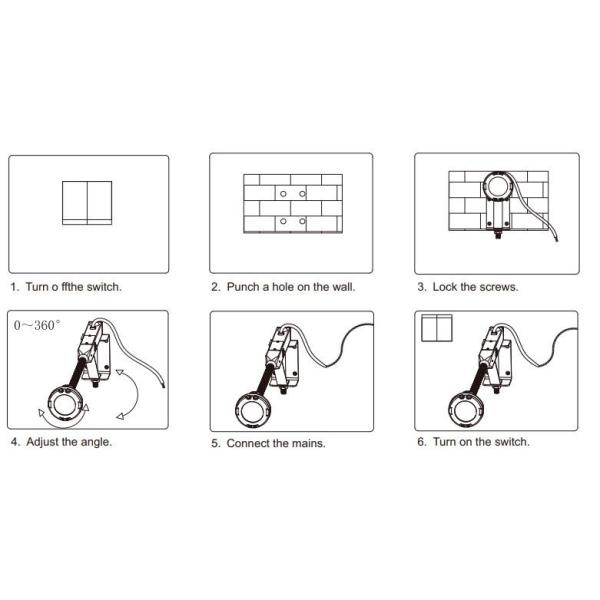 1. Turn o ffthe switch.

2. Punch a hole on the wall.

3. Lock the screws.

0~360°

4. Adjust the angle.

5. Connect the mains.

6. Turn on the switch.