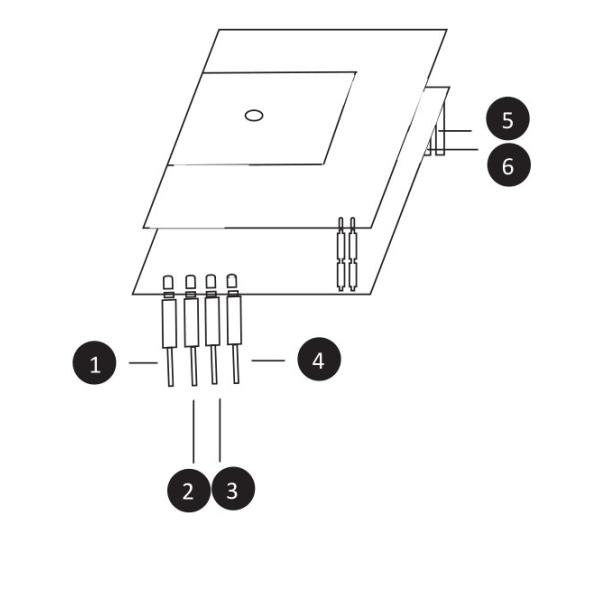 5
6
1
4
2
3