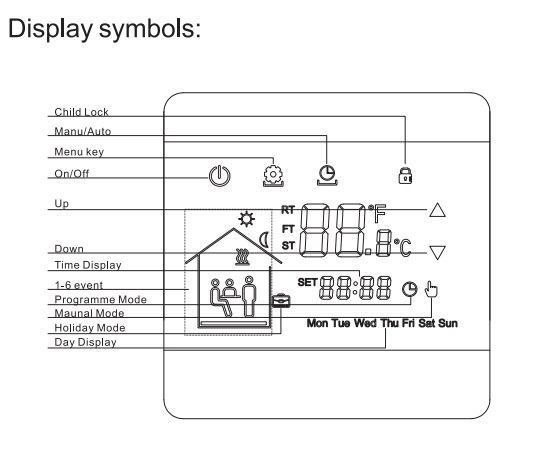 Display symbols:

Child Lock
Manu/Auto
Menu key
On/Off
Up
Down
Time Display
1-6 event
Programme Mode
Maunal Mode
Holiday Mode
Day Display

RT
FT
ST
88.8
°F
°C
SET 88:88
Mon Tue Wed Thu Fri Sat Sun