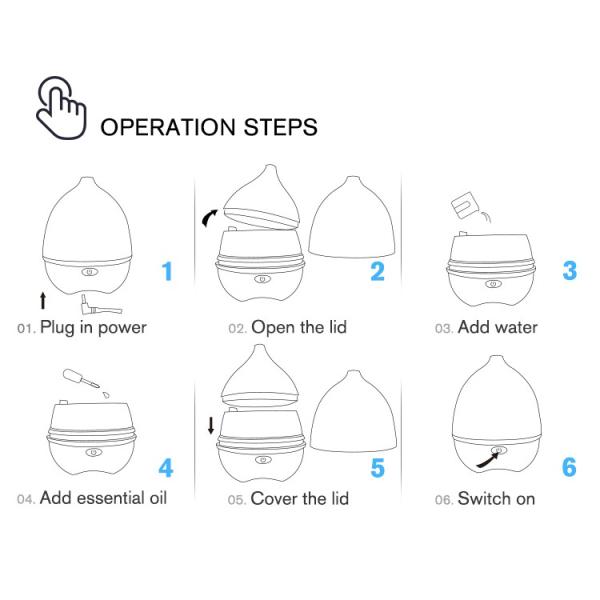 OPERATION STEPS

1
01. Plug in power

2
02. Open the lid

3
03. Add water

4
04. Add essential oil

5
05. Cover the lid

6
06. Switch on