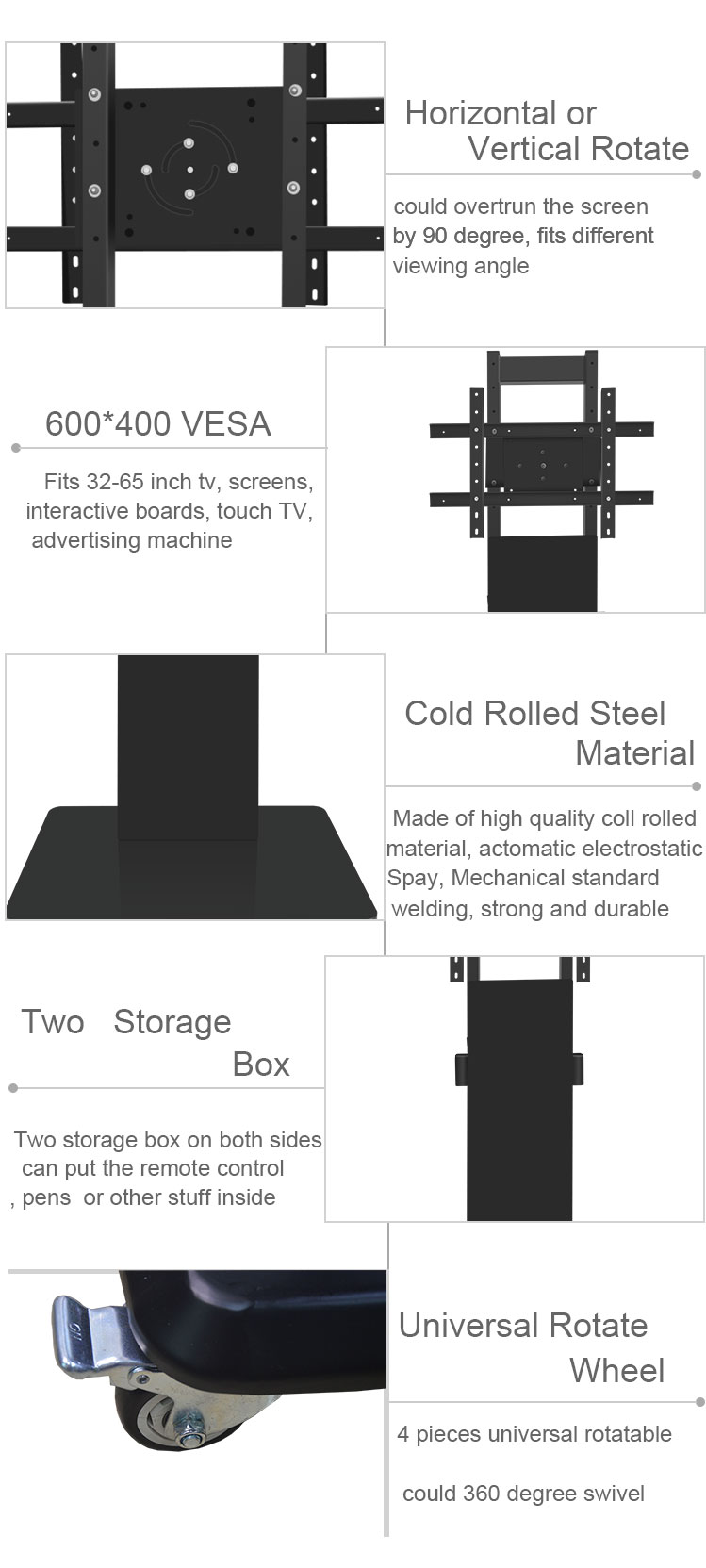 Horizontal or Vertical Rotate

could overtrun the screen by 90 degree, fits different viewing angle

600*400 VESA

Fits 32-65 inch tv, screens, interactive boards, touch TV, advertising machine

Cold Rolled Steel Material

Made of high quality coll rolled material, actomatic electrostatic Spay, Mechanical standard welding, strong and durable

Two Storage Box

Two storage box on both sides can put the remote control , pens or other stuff inside

Universal Rotate Wheel

4 pieces universal rotatable

could 360 degree swivel