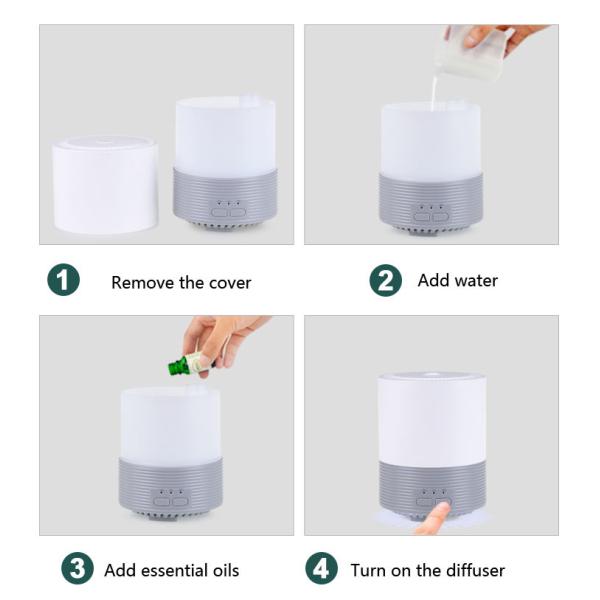 1 Remove the cover

2 Add water

3 Add essential oils

4 Turn on the diffuser