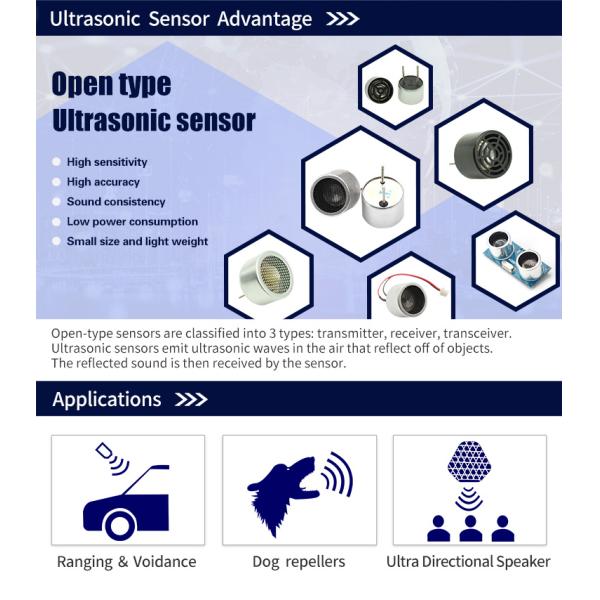 Ultrasonic Sensor Advantage >>>

Open type
Ultrasonic sensor

High sensitivity
High accuracy
Sound consistency
Low power consumption
Small size and light weight

Open-type sensors are classified into 3 types: transmitter, receiver, transceiver. Ultrasonic sensors emit ultrasonic waves in the air that reflect off of objects. The reflected sound is then received by the sensor.

Applications >>>

Ranging & Voidance

Dog repellers

Ultra Directional Speaker