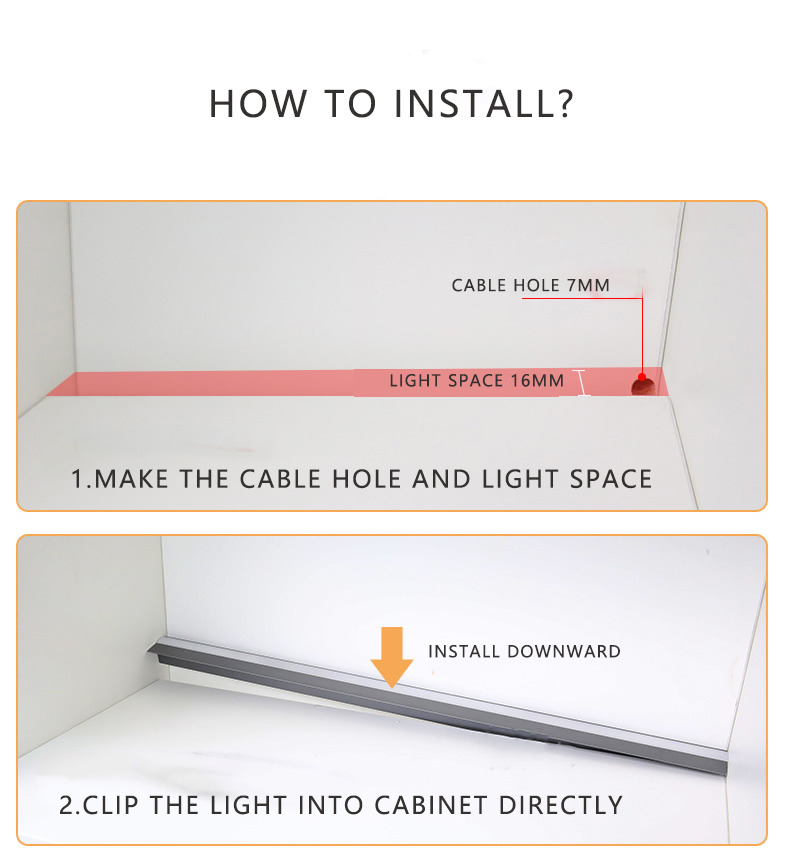 HOW TO INSTALL?

CABLE HOLE 7MM

LIGHT SPACE 16MM

1.MAKE THE CABLE HOLE AND LIGHT SPACE

INSTALL DOWNWARD

2.CLIP THE LIGHT INTO CABINET DIRECTLY