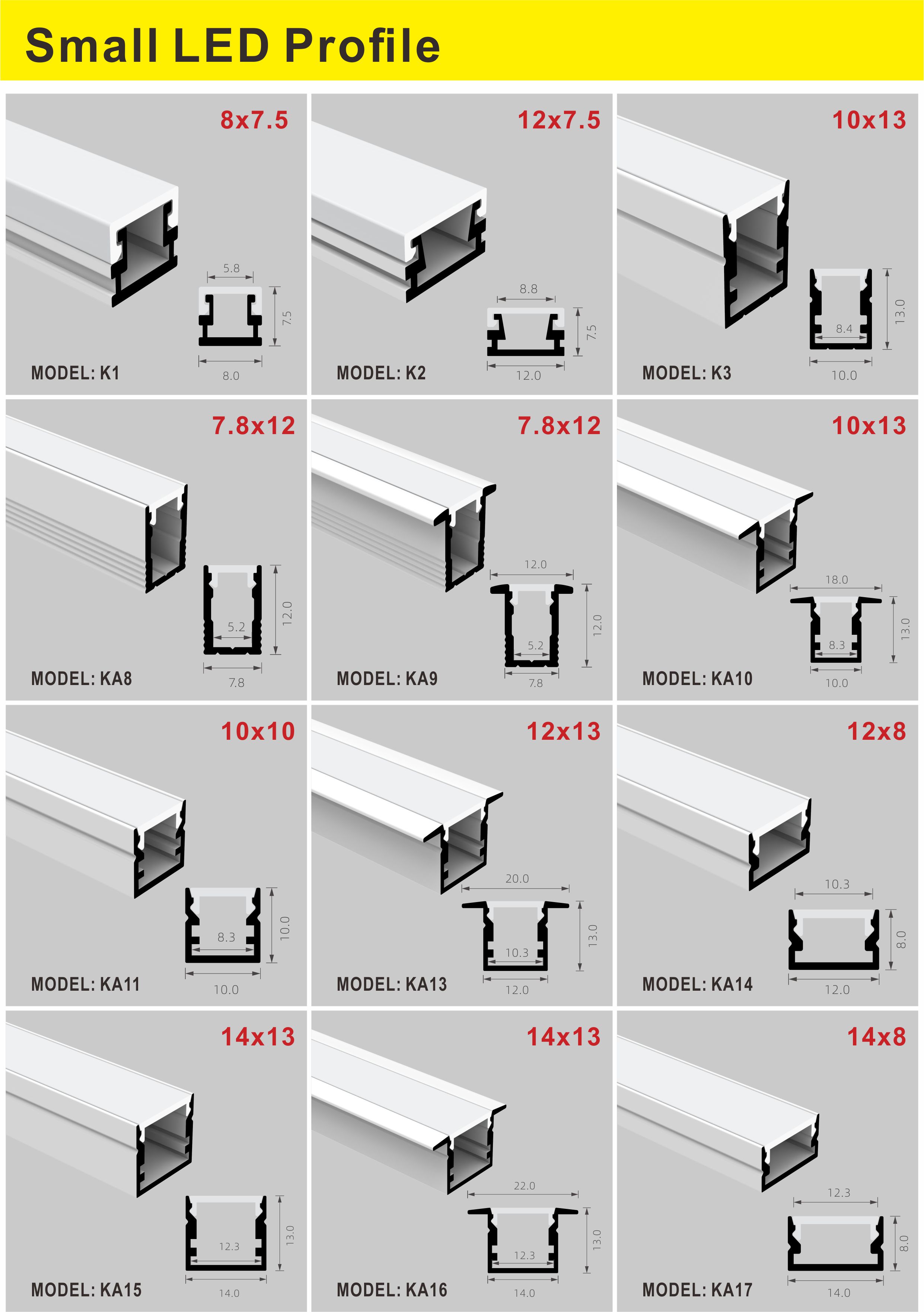 Small LED Profile

8x7.5
5.8
7.5
8.0
MODEL: K1

12x7.5
8.8
7.5
12.0
MODEL: K2

10x13
8.4
13.0
10.0
MODEL: K3

7.8x12
5.2
12.0
7.8
MODEL: KA8

7.8x12
12.0
5.2
12.0
7.8
MODEL: KA9

10x13
18.0
8.3
13.0
10.0
MODEL: KA10

10x10
8.3
10.0
10.0
MODEL: KA11

12x13
20.0
10.3
13.0
12.0
MODEL: KA13

12x8
10.3
8.0
12.0
MODEL: KA14

14x13
12.3
13.0
14.0
MODEL: KA15

14x13
22.0
12.3
13.0
14.0
MODEL: KA16

14x8
12.3
8.0
14.0
MODEL: KA17