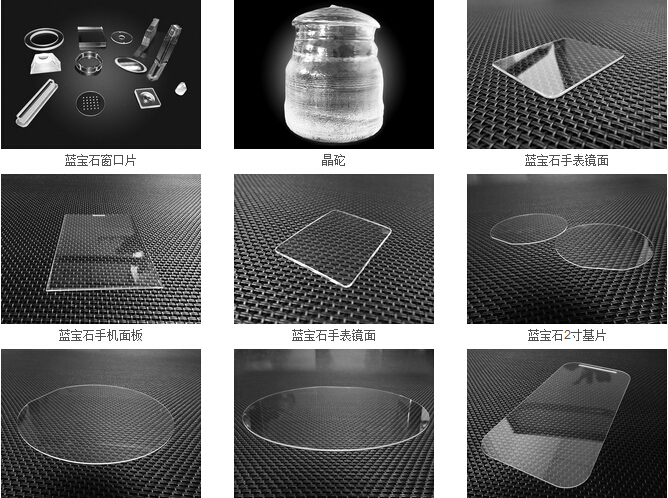 蓝宝石窗口片

晶砣

蓝宝石手表镜面

蓝宝石手机面板

蓝宝石手表镜面

蓝宝石2寸基片