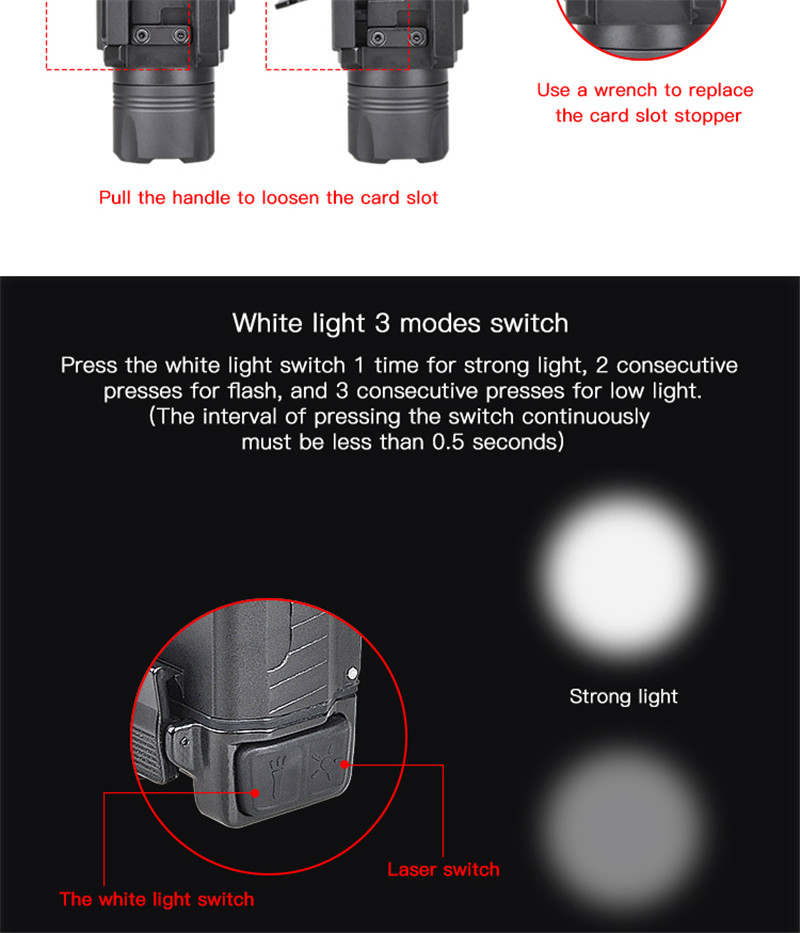 Use a wrench to replace the card slot stopper

Pull the handle to loosen the card slot

White light 3 modes switch

Press the white light switch 1 time for strong light, 2 consecutive presses for flash, and 3 consecutive presses for low light. (The interval of pressing the switch continuously must be less than 0.5 seconds)

Strong light

Laser switch

The white light switch