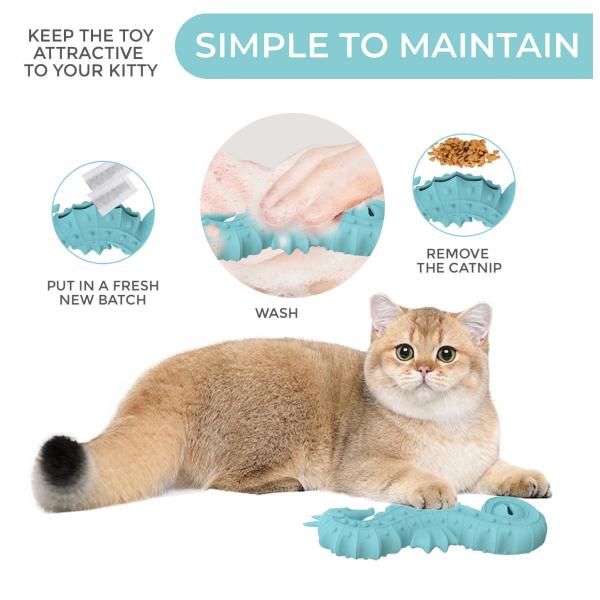 KEEP THE TOY ATTRACTIVE TO YOUR KITTY

SIMPLE TO MAINTAIN

PUT IN A FRESH NEW BATCH

WASH

REMOVE THE CATNIP