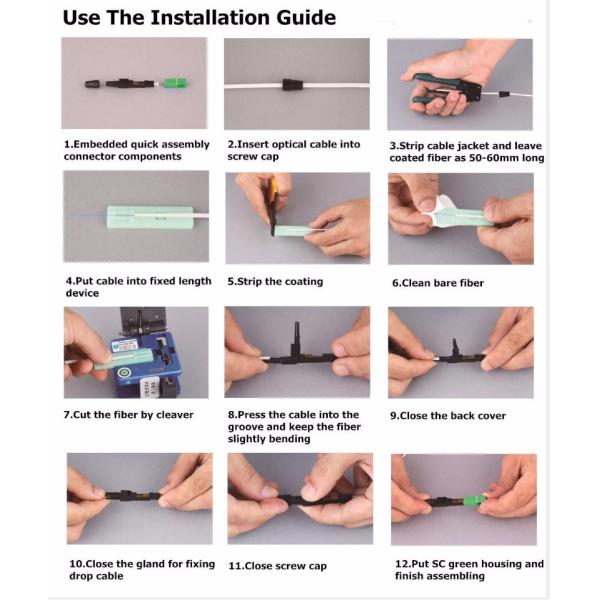 Use The Installation Guide

1.Embedded quick assembly connector components

2.Insert optical cable into screw cap

3.Strip cable jacket and leave coated fiber as 50-60mm long

4.Put cable into fixed length device

5.Strip the coating

6.Clean bare fiber

7.Cut the fiber by cleaver

8.Press the cable into the groove and keep the fiber slightly bending

9.Close the back cover

10.Close the gland for fixing drop cable

11.Close screw cap

12.Put SC green housing and finish assembling