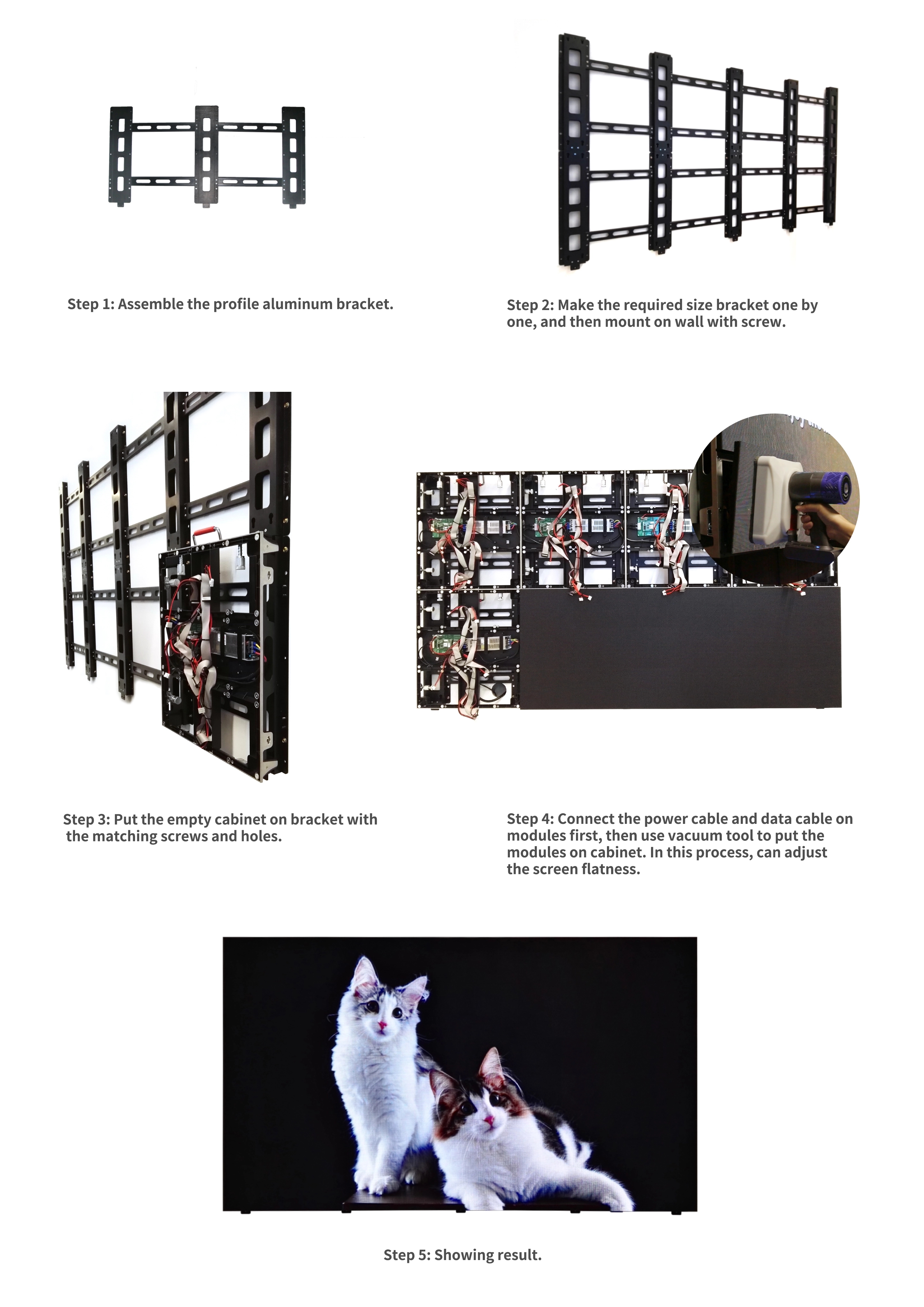 Step 1: Assemble the profile aluminum bracket.

Step 2: Make the required size bracket one by one, and then mount on wall with screw.

Step 3: Put the empty cabinet on bracket with the matching screws and holes.

Step 4: Connect the power cable and data cable on modules first, then use vacuum tool to put the modules on cabinet. In this process, can adjust the screen flatness.

Step 5: Showing result.