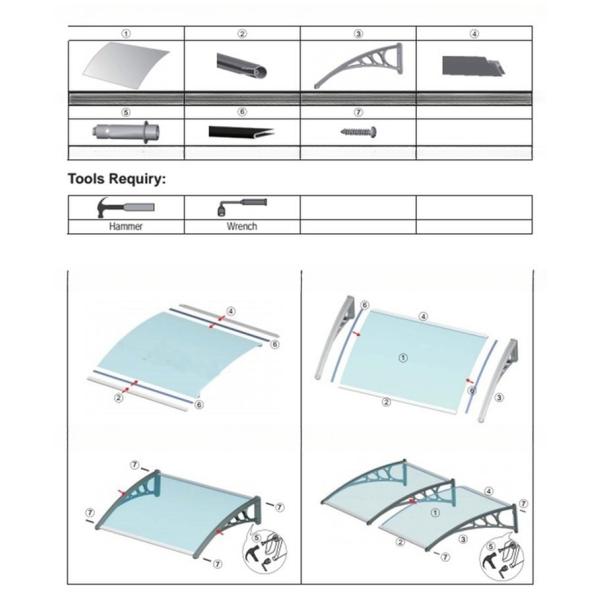 | ① | ② | ③ | ④ |
|---|---|---|---|
| | | | |
| ⑤ | ⑥ | ⑦ | |
| | | | |

Tools Requiry:

| | | | |
|---|---|---|---|
| Hammer | Wrench | | |

④
⑥
②
⑥

⑥
④
①
⑥
②
③

⑦
⑦
⑦
⑦
⑤

④
⑦
①
②
③
⑦
⑤