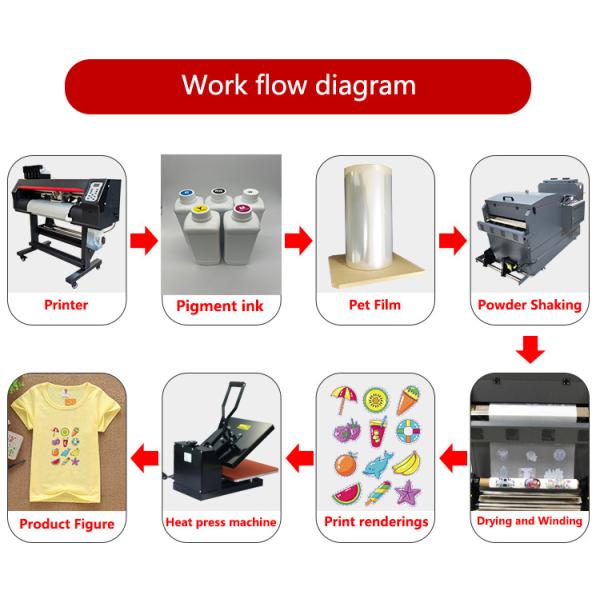 Work flow diagram

Printer

Pigment ink

Pet Film

Powder Shaking

Drying and Winding

Print renderings

Heat press machine

Product Figure