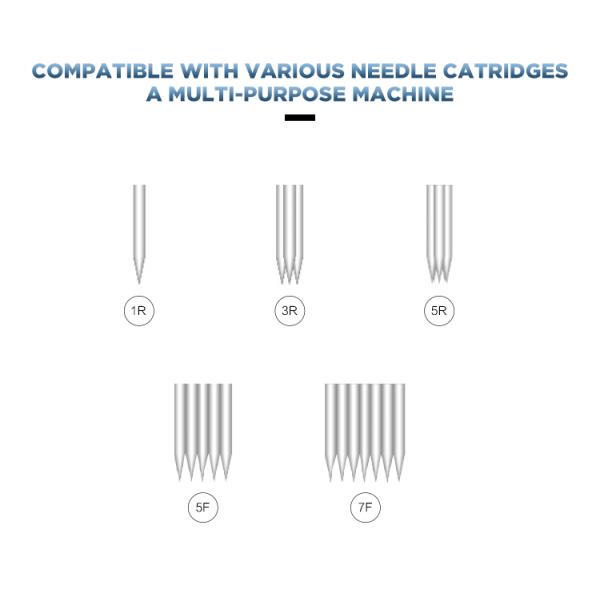 COMPATIBLE WITH VARIOUS NEEDLE CATRIDGES
A MULTI-PURPOSE MACHINE

1R

3R

5R

5F

7F