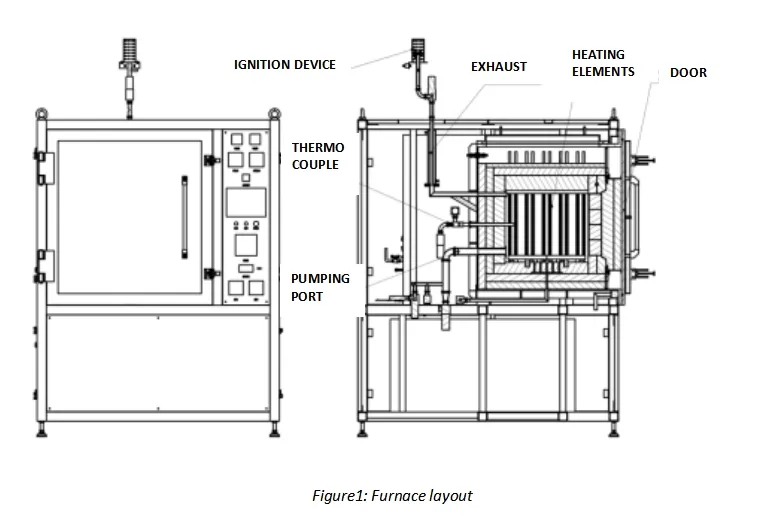 IGNITION DEVICE

EXHAUST

HEATING ELEMENTS

DOOR

THERMO COUPLE

PUMPING PORT

Figure1: Furnace layout