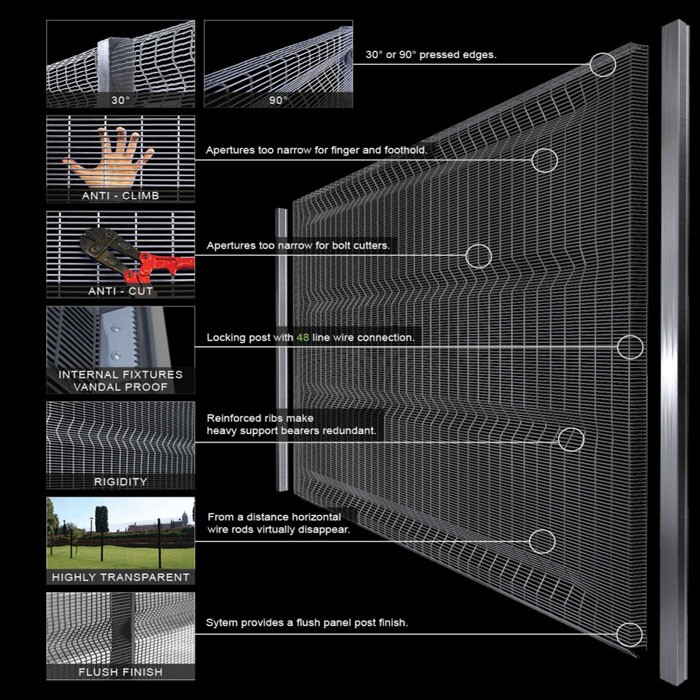 30°

90°

30° or 90° pressed edges.

ANTI - CLIMB

Apertures too narrow for finger and foothold.

ANTI - CUT

Apertures too narrow for bolt cutters.

INTERNAL FIXTURES VANDAL PROOF

Locking post with 48 line wire connection.

RIGIDITY

Reinforced ribs make heavy support bearers redundant.

HIGHLY TRANSPARENT

From a distance horizontal wire rods virtually disappear.

FLUSH FINISH

Sytem provides a flush panel post finish.