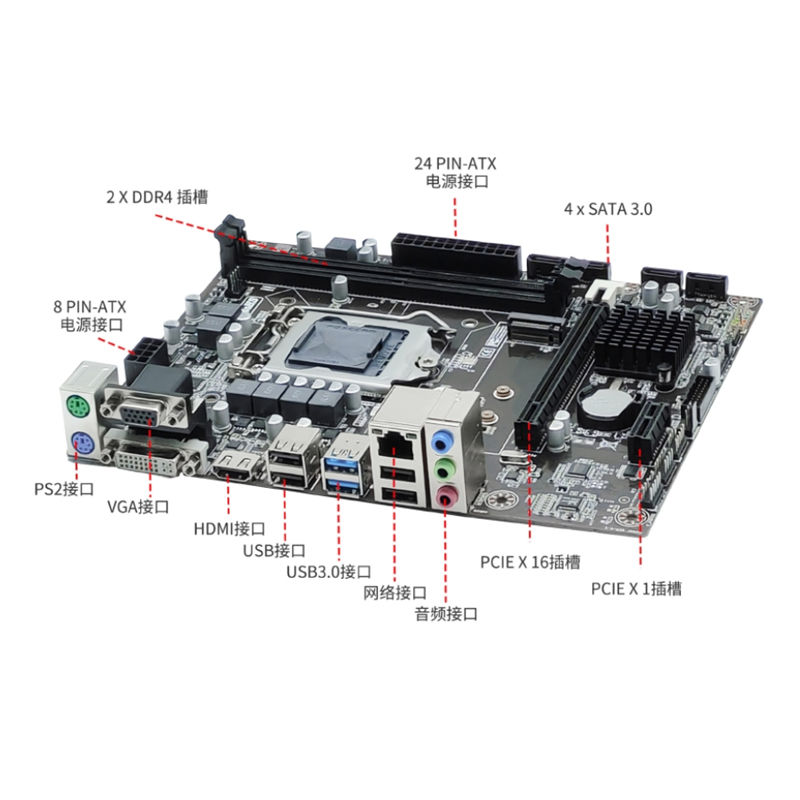 24 PIN-ATX
电源接口

2 X DDR4 插槽

4 x SATA 3.0

8 PIN-ATX
电源接口

PS2接口

VGA接口

HDMI接口

USB接口

USB3.0接口

网络接口

音频接口

PCIE X 16插槽

PCIE X 1插槽