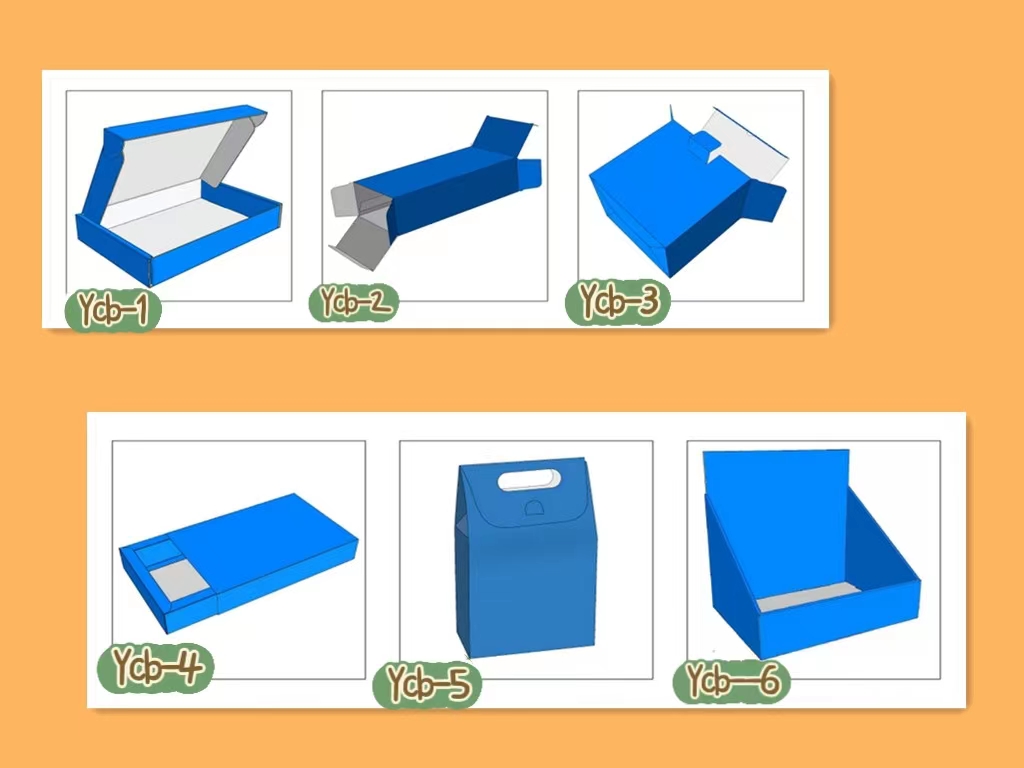 Ycb-1

Ycb-2

Ycb-3

Ycb-4

Ycb-5

Ycb-6