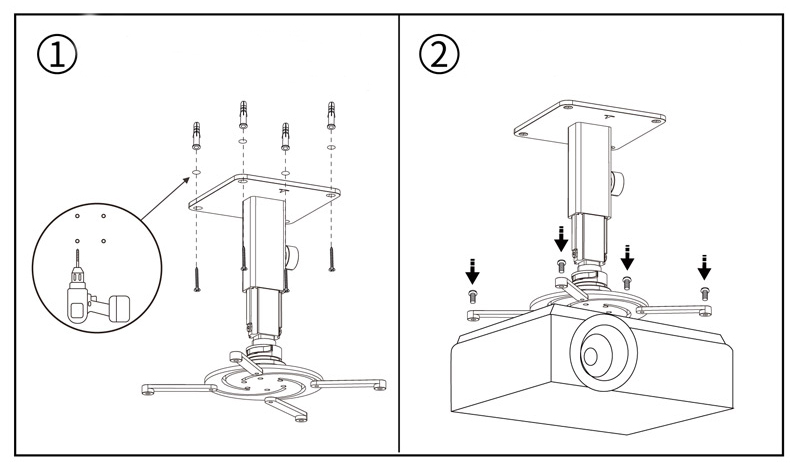 ①

②