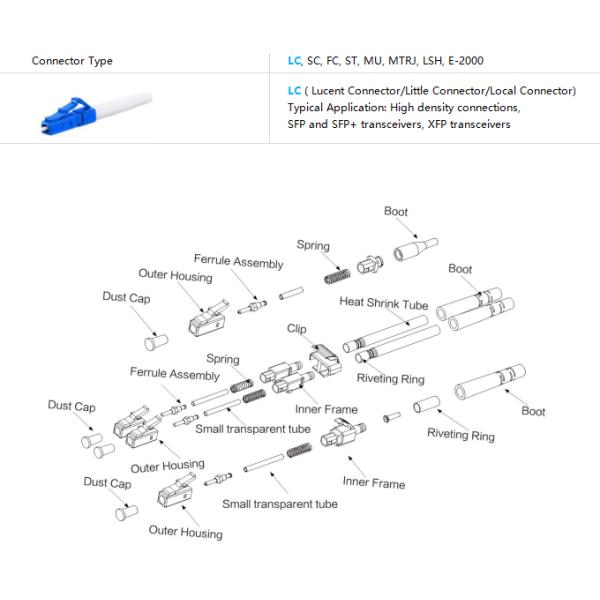 | Connector Type | LC, SC, FC, ST, MU, MTRJ, LSH, E-2000 |
|---|---|
| | LC ( Lucent Connector/Little Connector/Local Connector) Typical Application: High density connections, SFP and SFP+ transceivers, XFP transceivers |

Boot
Spring
Ferrule Assembly
Outer Housing
Dust Cap
Boot
Heat Shrink Tube
Clip
Spring
Ferrule Assembly
Riveting Ring
Dust Cap
Inner Frame
Small transparent tube
Boot
Riveting Ring
Outer Housing
Dust Cap
Inner Frame
Small transparent tube
Outer Housing