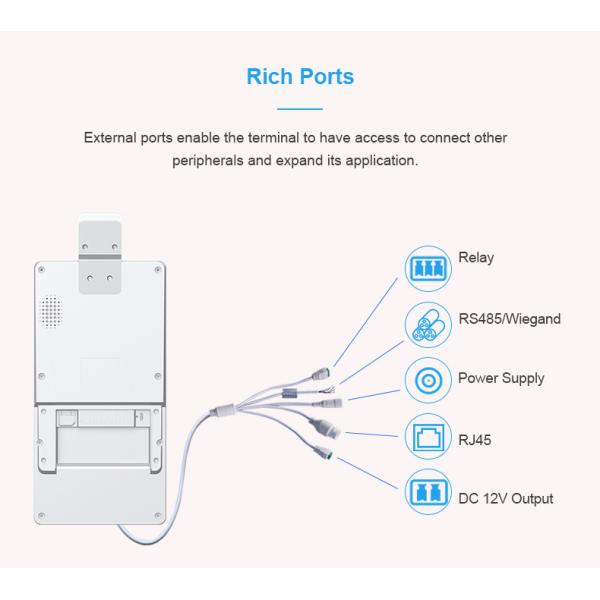 Rich Ports

External ports enable the terminal to have access to connect other peripherals and expand its application.

Relay

RS485/Wiegand

Power Supply

RJ45

DC 12V Output