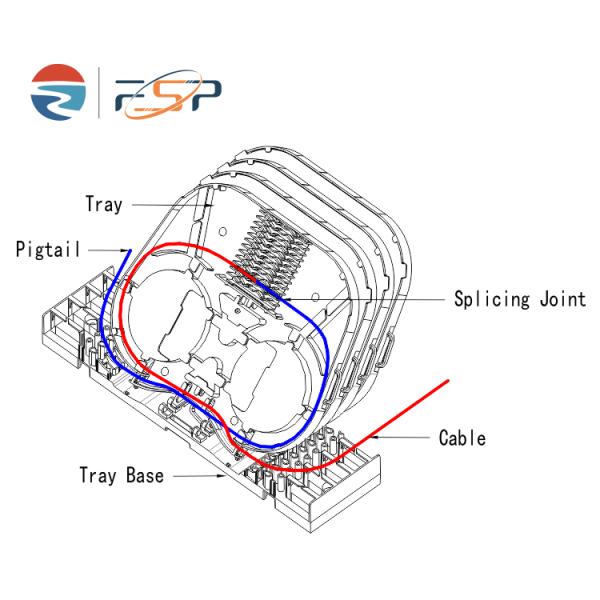 FSP

Tray

Pigtail

Splicing Joint

Cable

Tray Base