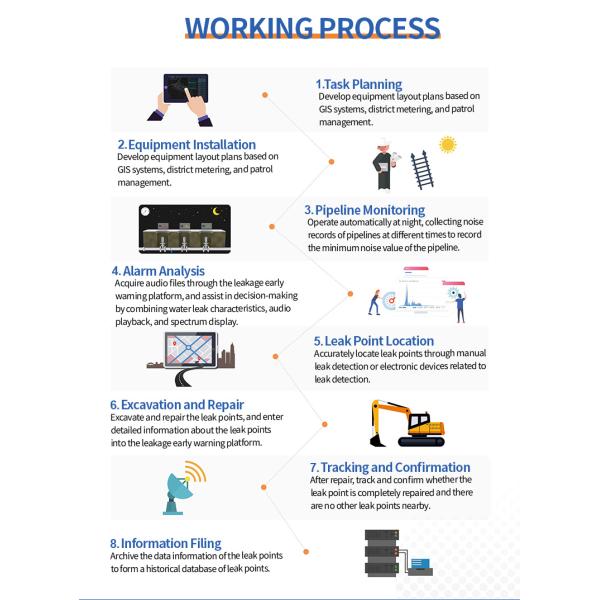 WORKING PROCESS

1.Task Planning
Develop equipment layout plans based on GIS systems, district metering, and patrol management.

2.Equipment Installation
Develop equipment layout plans based on GIS systems, district metering, and patrol management.

3.Pipeline Monitoring
Operate automatically at night, collecting noise records of pipelines at different times to record the minimum noise value of the pipeline.

4.Alarm Analysis
Acquire audio files through the leakage early warning platform, and assist in decision-making by combining water leak characteristics, audio playback, and spectrum display.

5.Leak Point Location
Accurately locate leak points through manual leak detection or electronic devices related to leak detection.

6.Excavation and Repair
Excavate and repair the leak points, and enter detailed information about the leak points into the leakage early warning platform.

7.Tracking and Confirmation
After repair, track and confirm whether the leak point is completely repaired and there are no other leak points nearby.

8.Information Filing
Archive the data information of the leak points to form a historical database of leak points.