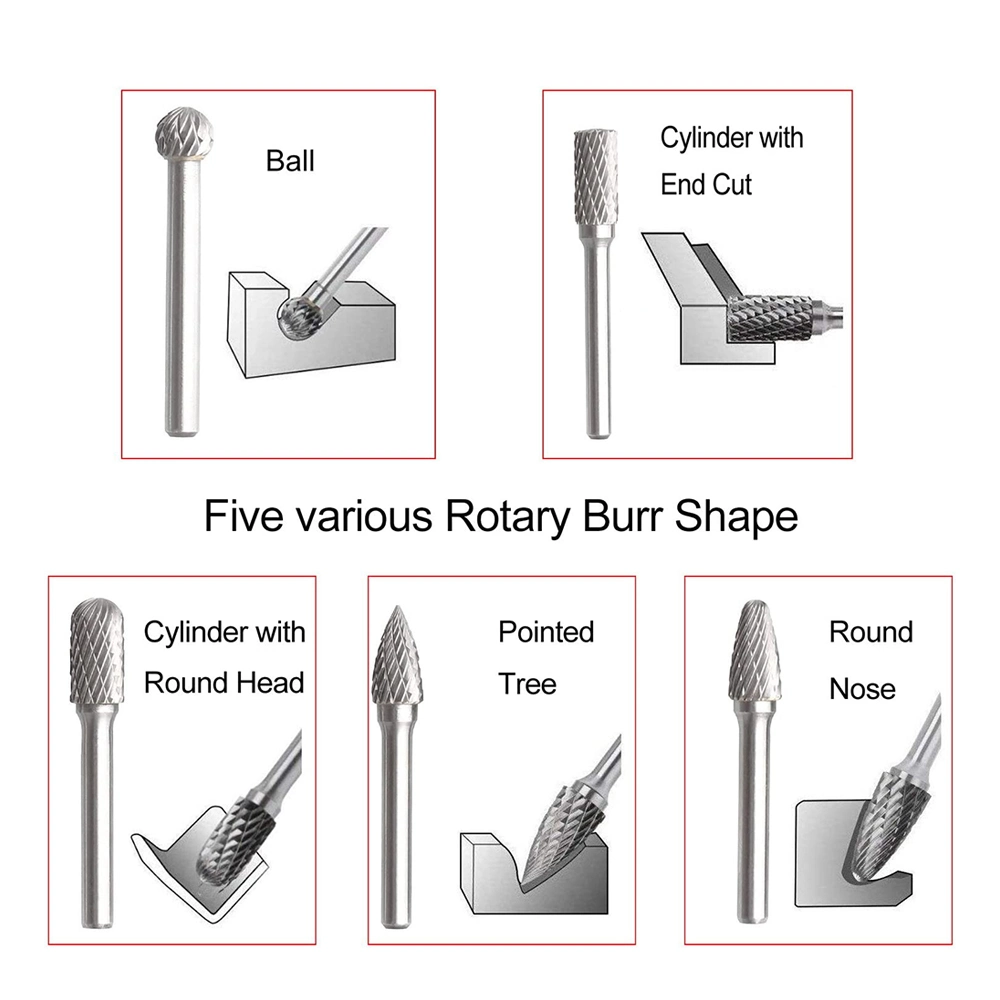 Ball

Cylinder with End Cut

Five various Rotary Burr Shape

Cylinder with Round Head

Pointed Tree

Round Nose