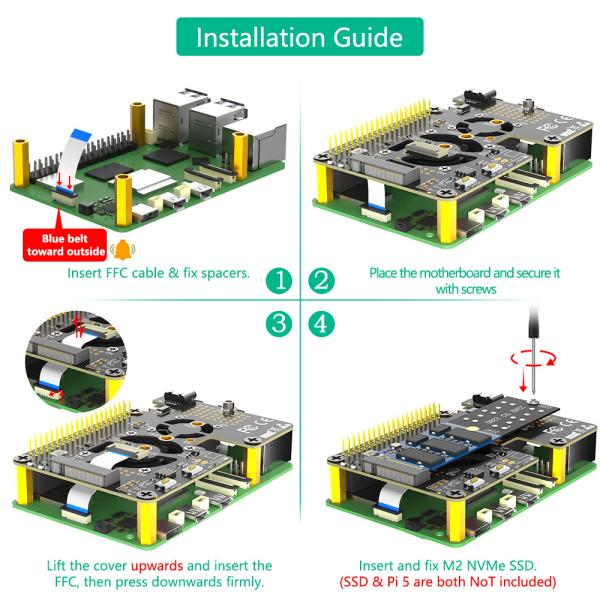 Installation Guide

Blue belt toward outside

Insert FFC cable & fix spacers.

1

2

Place the motherboard and secure it with screws

3

4

Lift the cover upwards and insert the FFC, then press downwards firmly.

Insert and fix M2 NVMe SSD.
(SSD & Pi 5 are both NoT included)